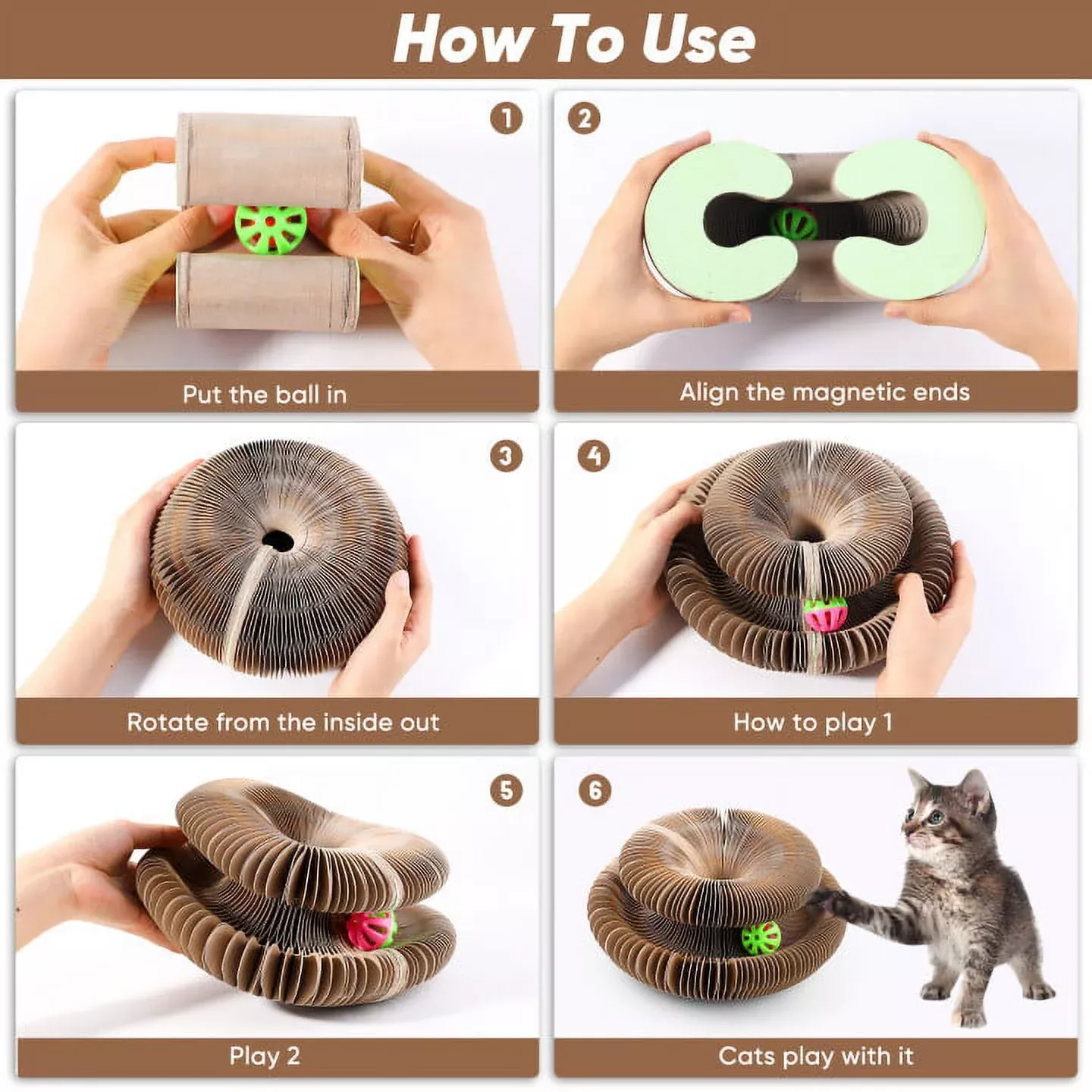 How To Use

1
Put the ball in

2
Align the magnetic ends

3
Rotate from the inside out

4
How to play 1

5
Play 2

6
Cats play with it