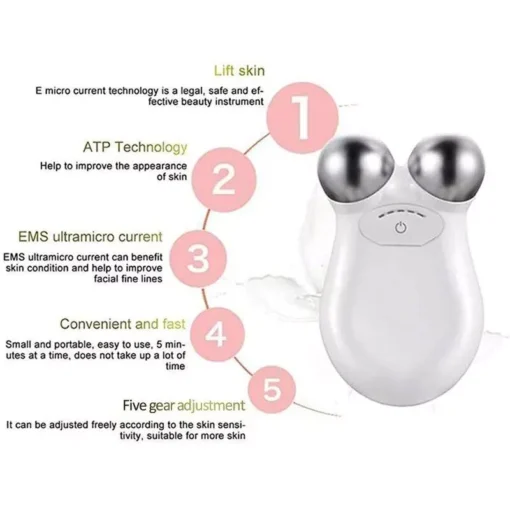 Lift skin

E micro current technology is a legal, safe and effective beauty instrument

1

ATP Technology

Help to improve the appearance of skin

2

EMS ultramicro current

EMS ultramicro current can benefit skin condition and help to improve facial fine lines

3

Convenient and fast

Small and portable, easy to use, 5 minutes at a time, does not take up a lot of time

4

5

Five gear adjustment

It can be adjusted freely according to the skin sensitivity, suitable for more skin