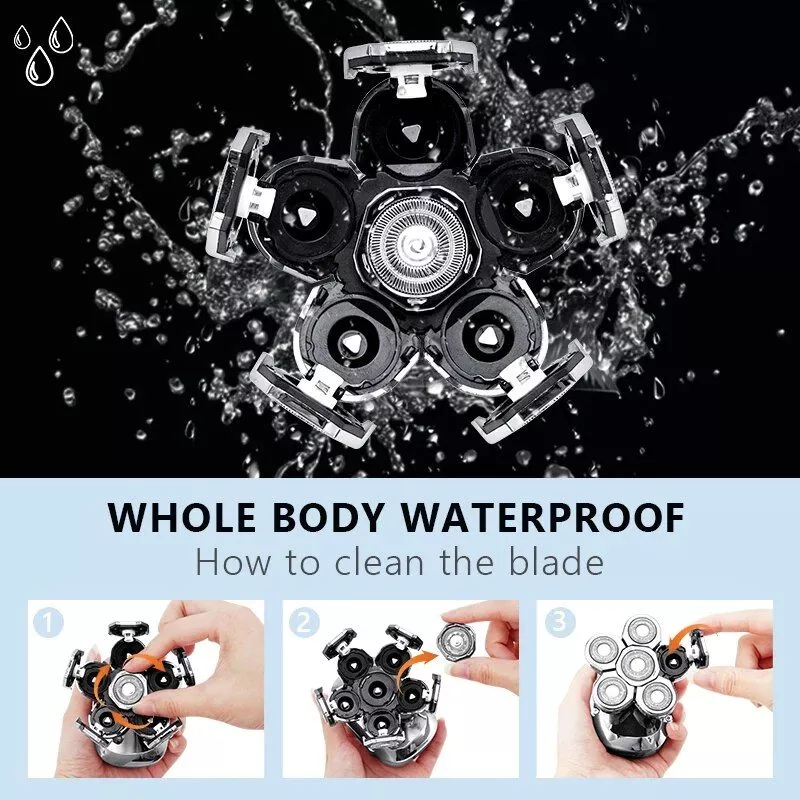 WHOLE BODY WATERPROOF
How to clean the blade

1

2

3