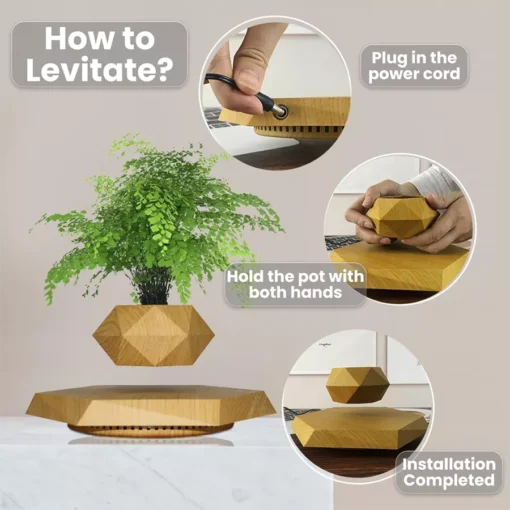 How to Levitate?

Plug in the power cord

Hold the pot with both hands

Installation Completed