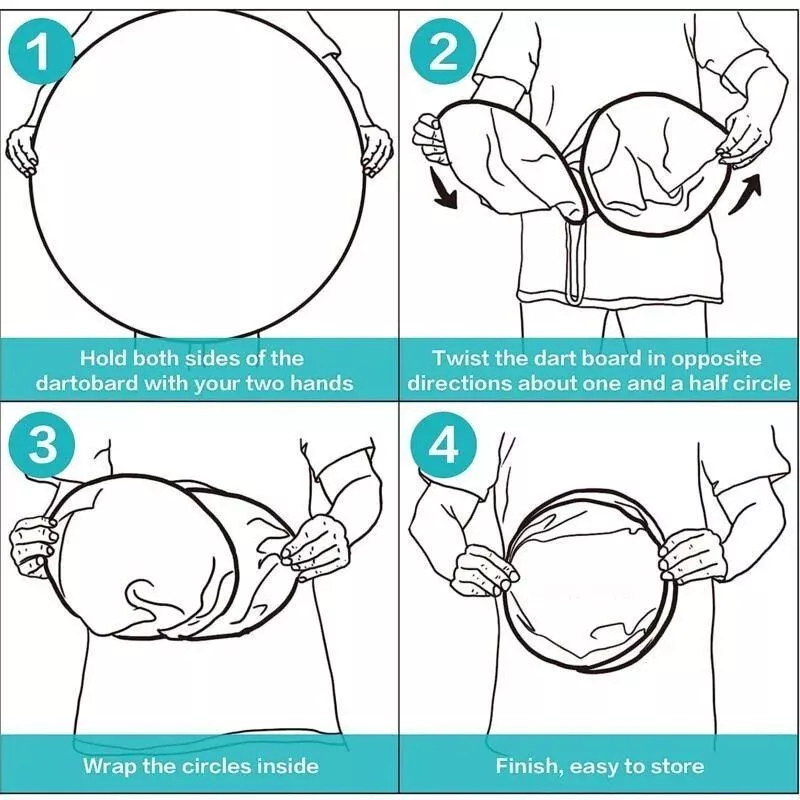 1

Hold both sides of the dartobard with your two hands

2

Twist the dart board in opposite directions about one and a half circle

3

Wrap the circles inside

4

Finish, easy to store