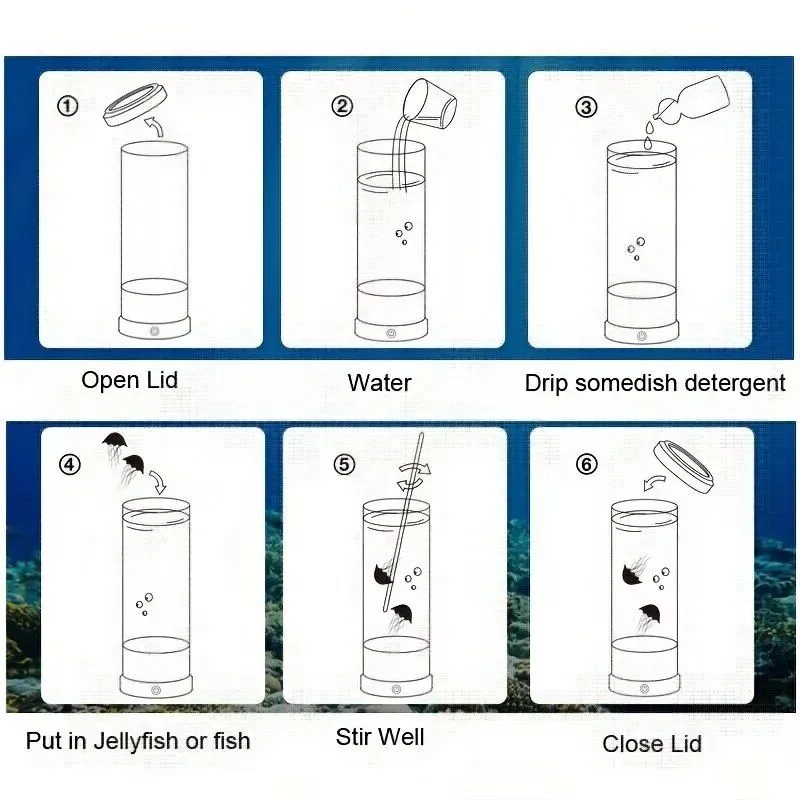 ①

Open Lid

②

Water

③

Drip somedish detergent

④

Put in Jellyfish or fish

⑤

Stir Well

⑥

Close Lid