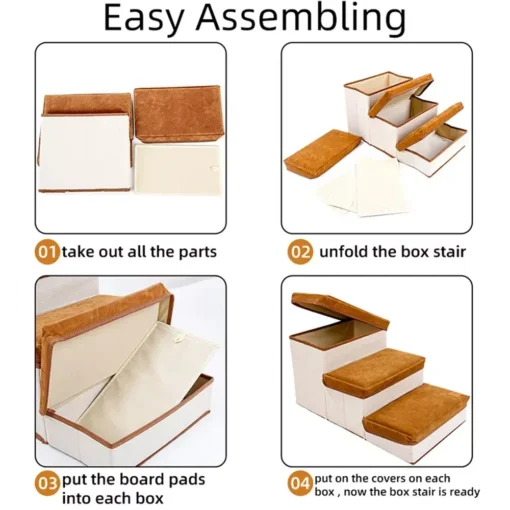 Easy Assembling

01 take out all the parts

02 unfold the box stair

03 put the board pads into each box

04 put on the covers on each box , now the box stair is ready