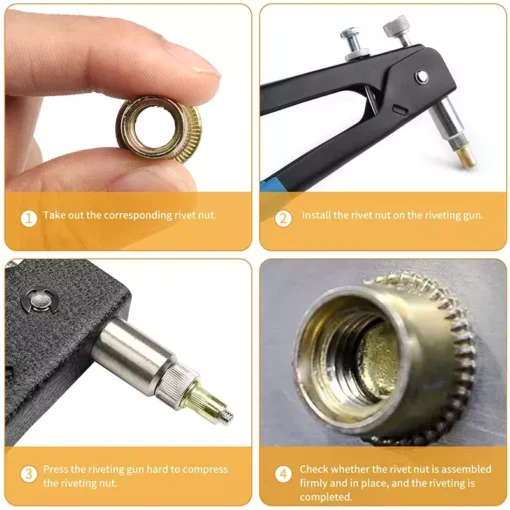 1 Take out the corresponding rivet nut.

2 Install the rivet nut on the riveting gun.

3 Press the riveting gun hard to compress the riveting nut.

4 Check whether the rivet nut is assembled firmly and in place, and the riveting is completed.