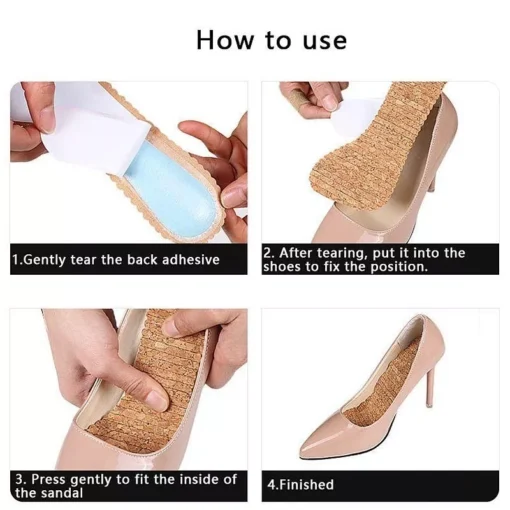 How to use

1.Gently tear the back adhesive

2. After tearing, put it into the shoes to fix the position.

3. Press gently to fit the inside of the sandal

4.Finished