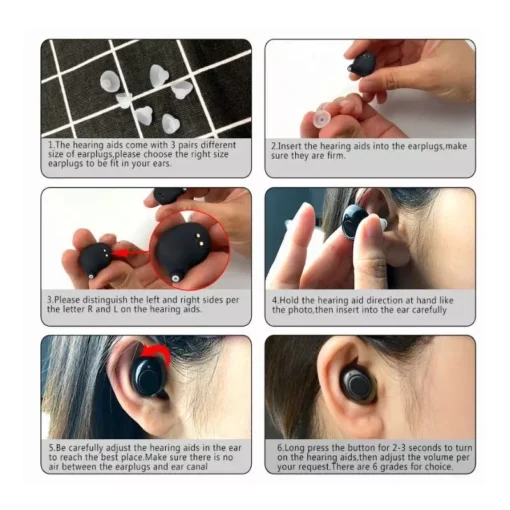 1.The hearing aids come with 3 pairs different size of earplugs,please choose the right size earplugs to be fit in your ears.

2.Insert the hearing aids into the earplugs,make sure they are firm.

3.Please distinguish the left and right sides per the letter R and L on the hearing aids.

4.Hold the hearing aid direction at hand like the photo,then insert into the ear carefully

5.Be carefully adjust the hearing aids in the ear to reach the best place.Make sure there is no air between the earplugs and ear canal

6.Long press the button for 2-3 seconds to turn on the hearing aids,then adjust the volume per your request.There are 6 grades for choice.