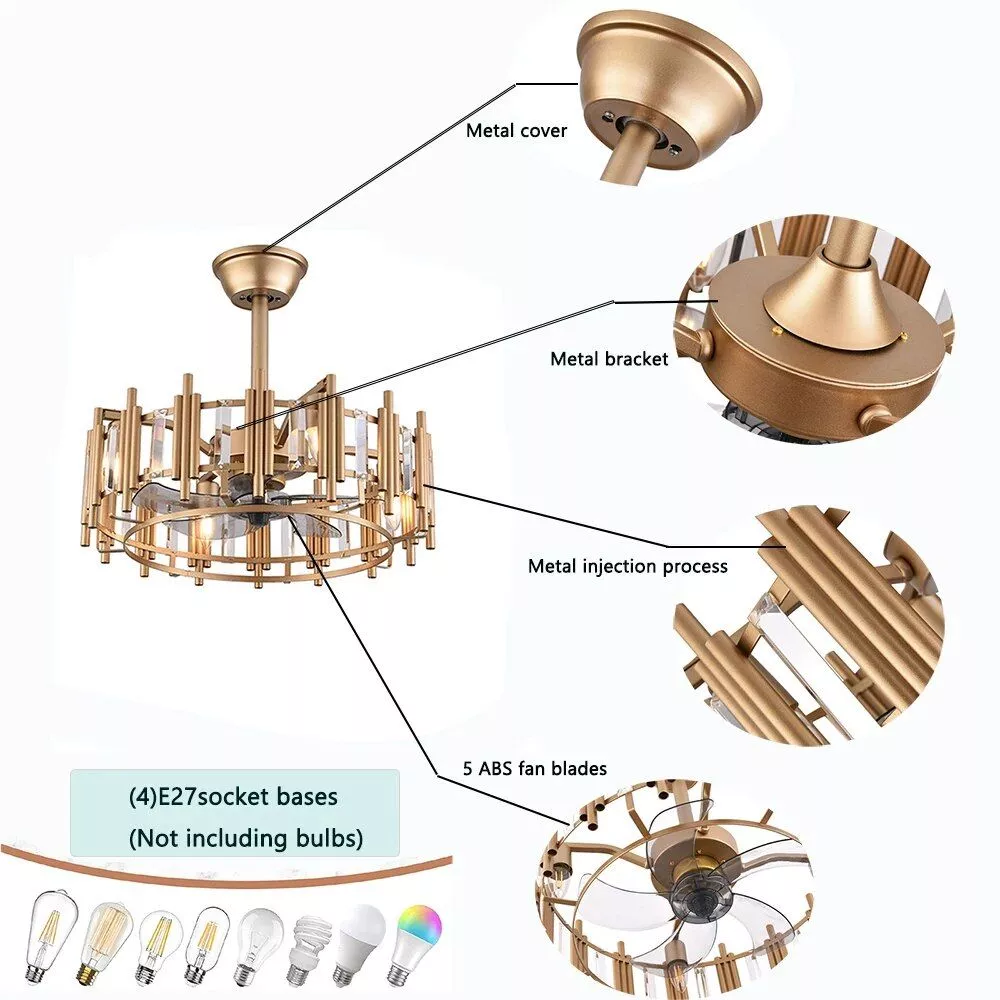 Metal cover

Metal bracket

Metal injection process

5 ABS fan blades

(4)E27socket bases
(Not including bulbs)