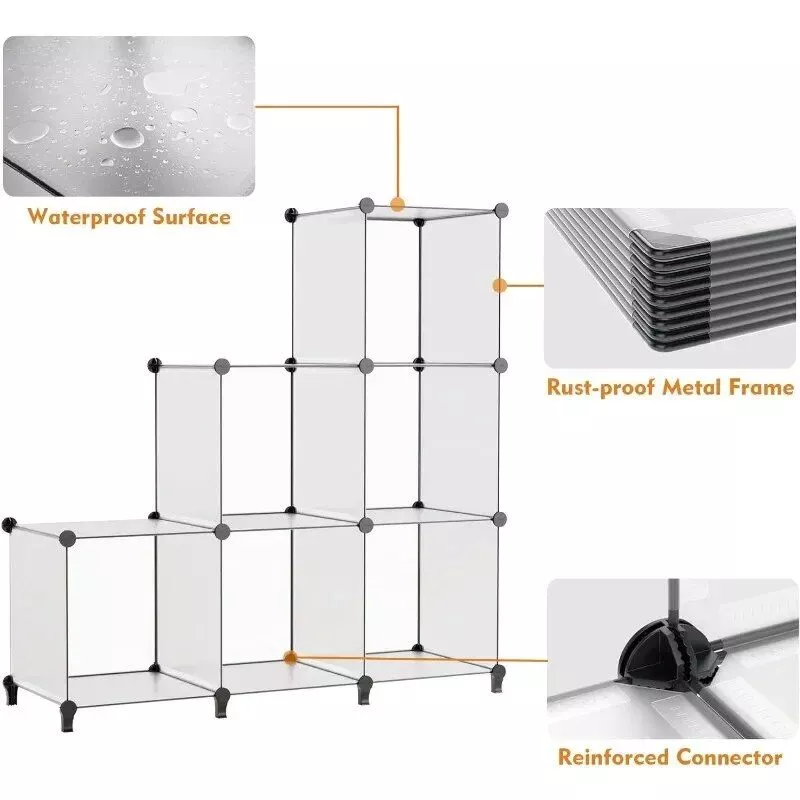 Waterproof Surface

Rust-proof Metal Frame

Reinforced Connector