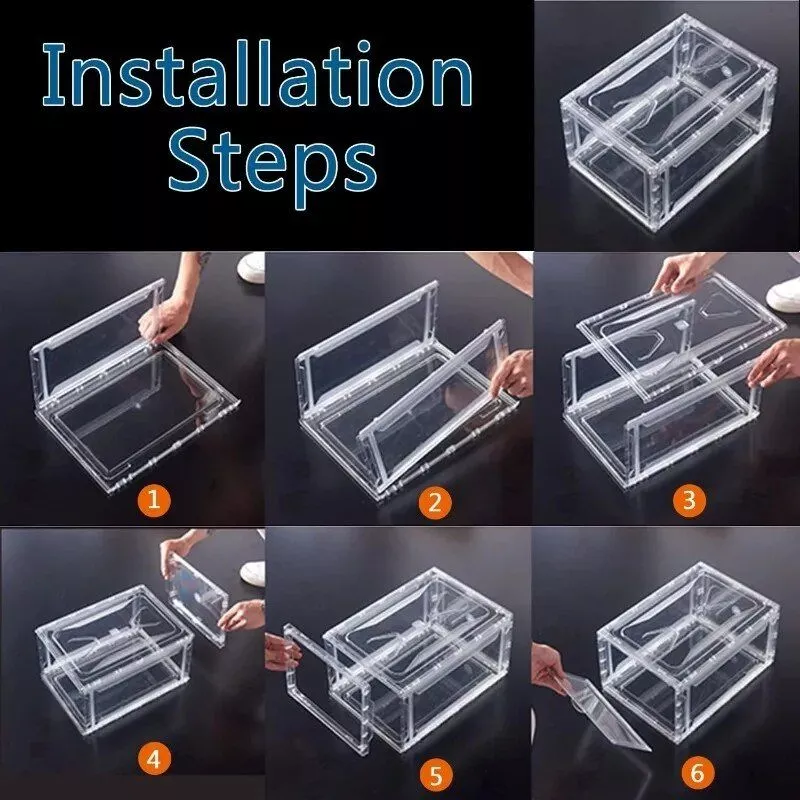 Installation Steps

1

2

3

4

5

6