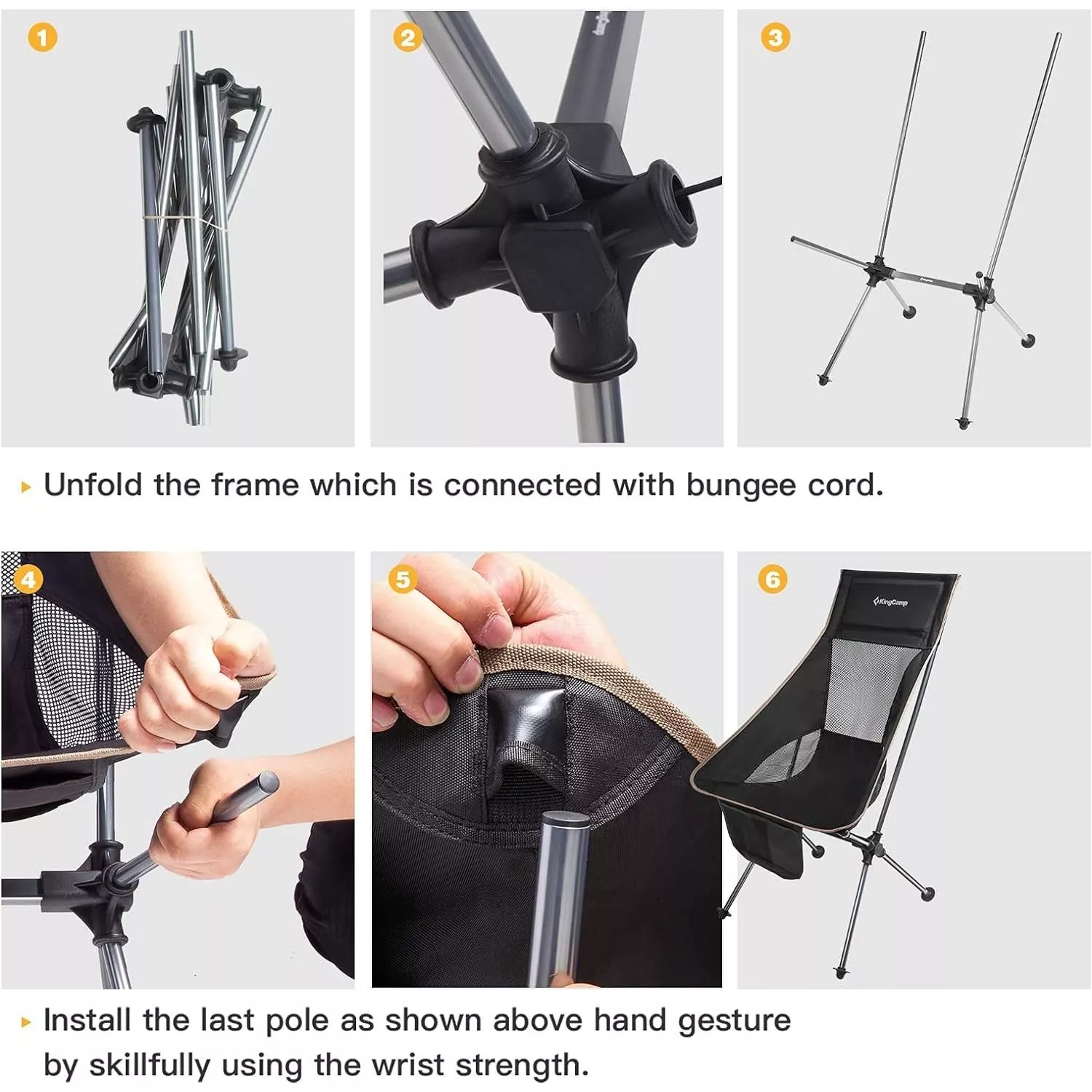 1

2

3

Unfold the frame which is connected with bungee cord.

4

5

6

KingCamp

Install the last pole as shown above hand gesture by skillfully using the wrist strength.