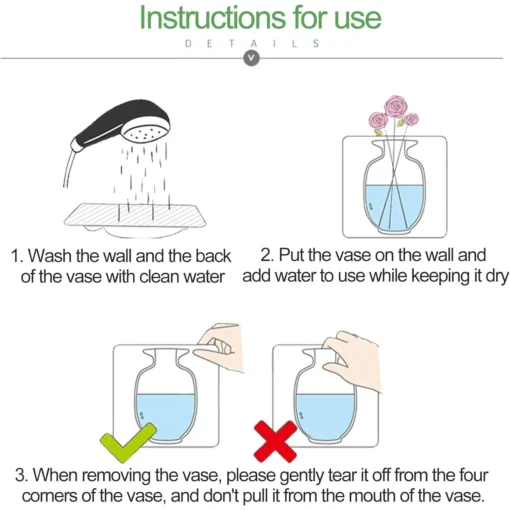 Instructions for use

DETAILS

1. Wash the wall and the back of the vase with clean water

2. Put the vase on the wall and add water to use while keeping it dry

3. When removing the vase, please gently tear it off from the four corners of the vase, and don't pull it from the mouth of the vase.