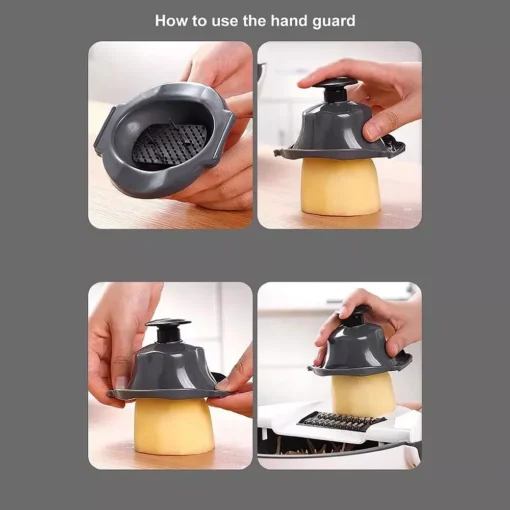 How to use the hand guard