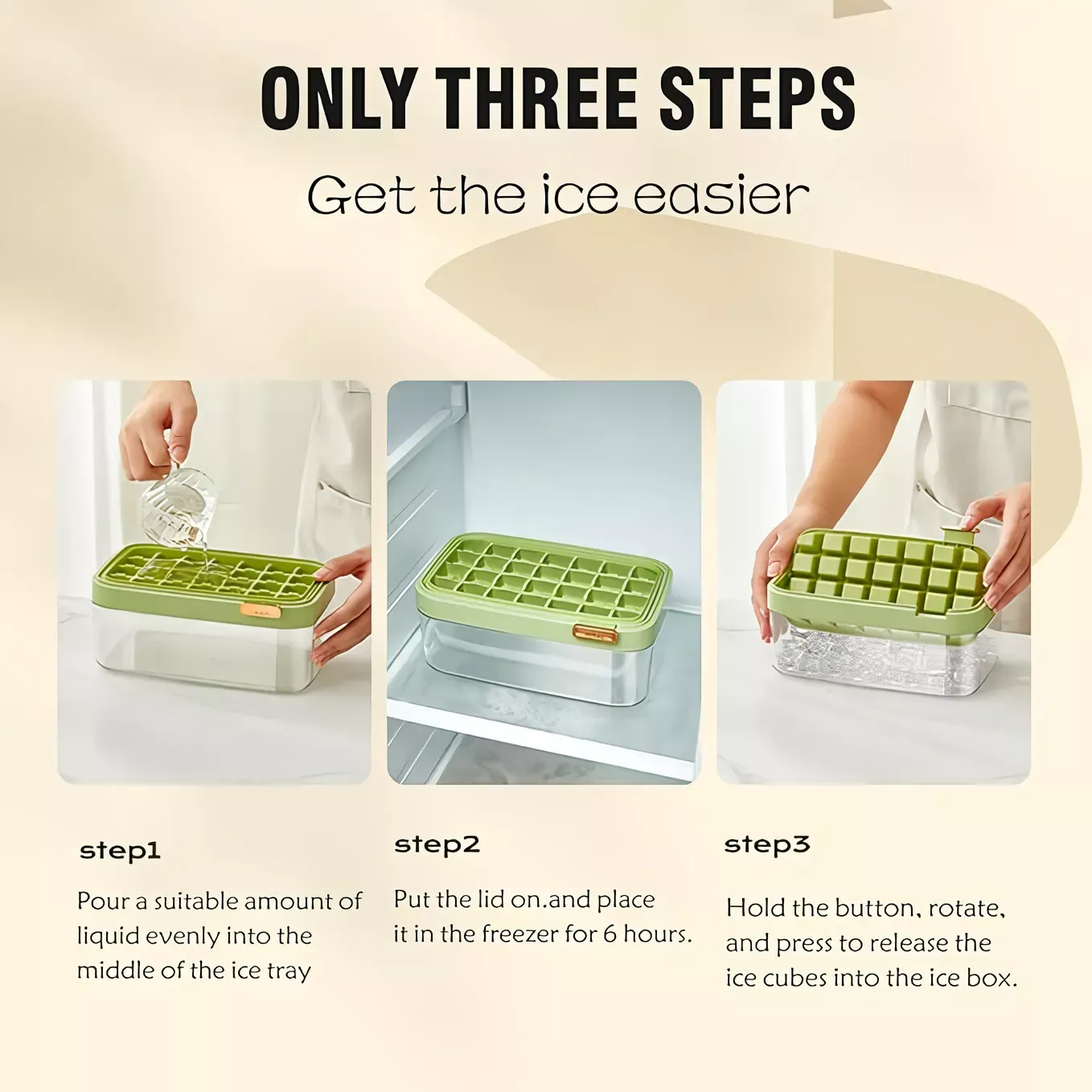 ONLY THREE STEPS

Get the ice easier

step1

Pour a suitable amount of liquid evenly into the middle of the ice tray

step2

Put the lid on.and place it in the freezer for 6 hours.

step3

Hold the button, rotate, and press to release the ice cubes into the ice box.