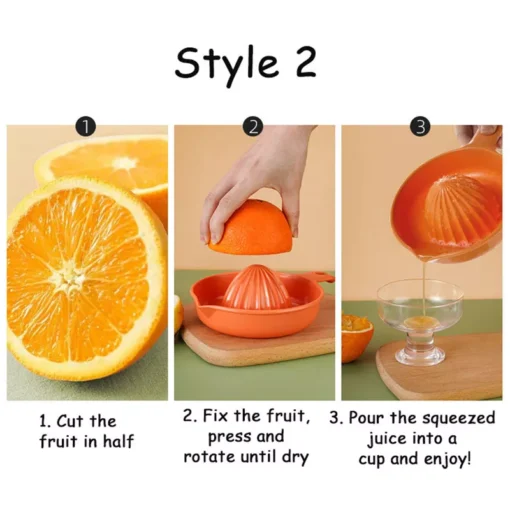 Style 2

1

2

3

1. Cut the fruit in half

2. Fix the fruit, press and rotate until dry

3. Pour the squeezed juice into a cup and enjoy!